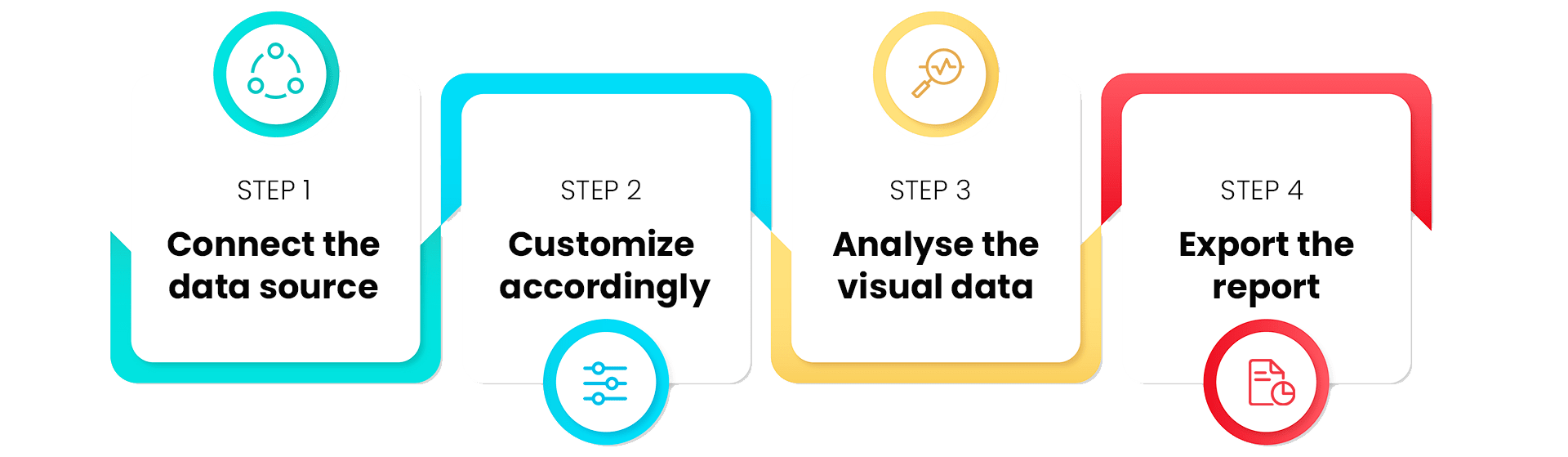 STEP 1
Connect the data source

STEP 2
Customize accordingly

STEP 3
Analyse the visual data

STEP 4
Export the report